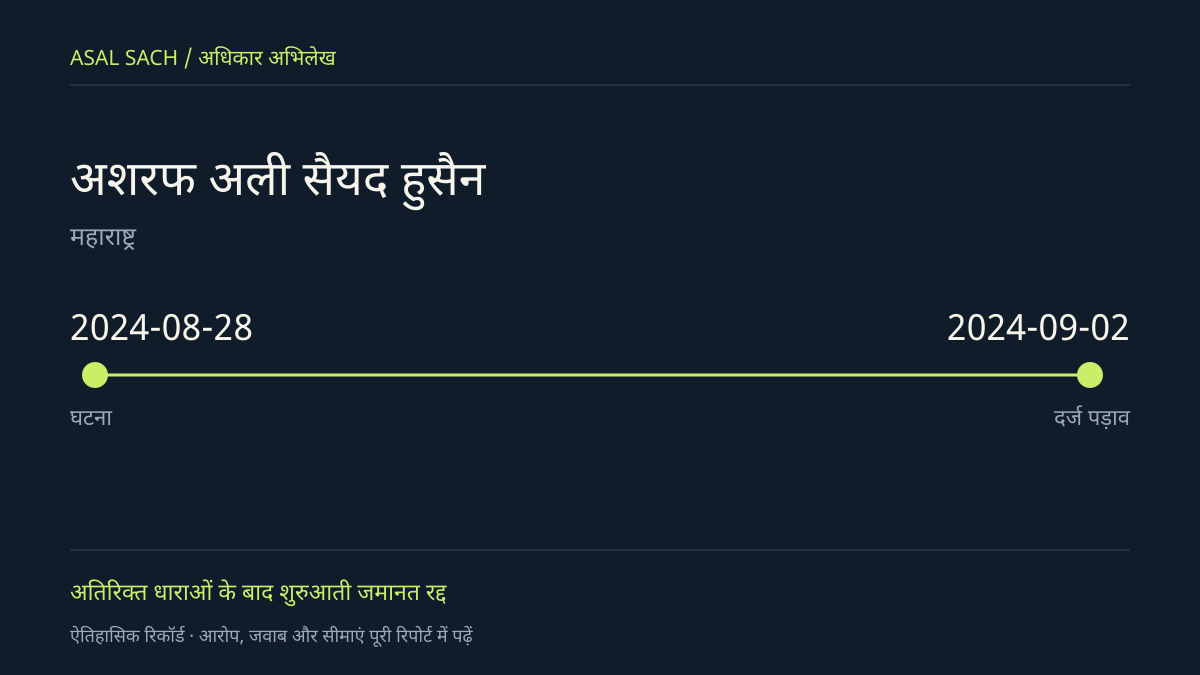 ASAL SACH / अधिकार अभिलेख

अशरफ अली सैयद हुसैन

महाराष्ट्र

2024-08-28

2024-09-02

घटना

दर्ज पड़ाव

अतिरिक्त धाराओं के बाद शुरुआती जमानत रद्द

ऐतिहासिक रिकॉर्ड · आरोप, जवाब और सीमाएं पूरी रिपोर्ट में पढ़ें